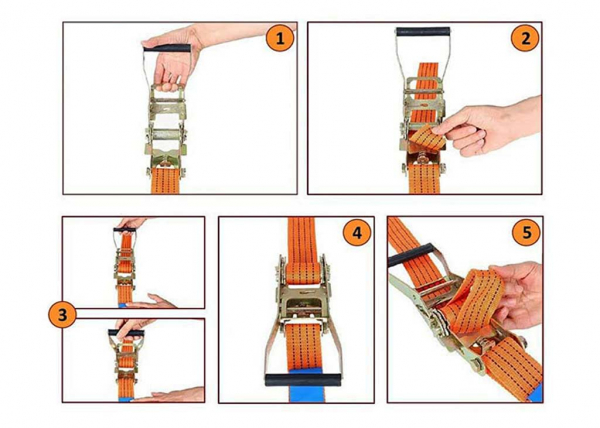 1

2

3

4

5